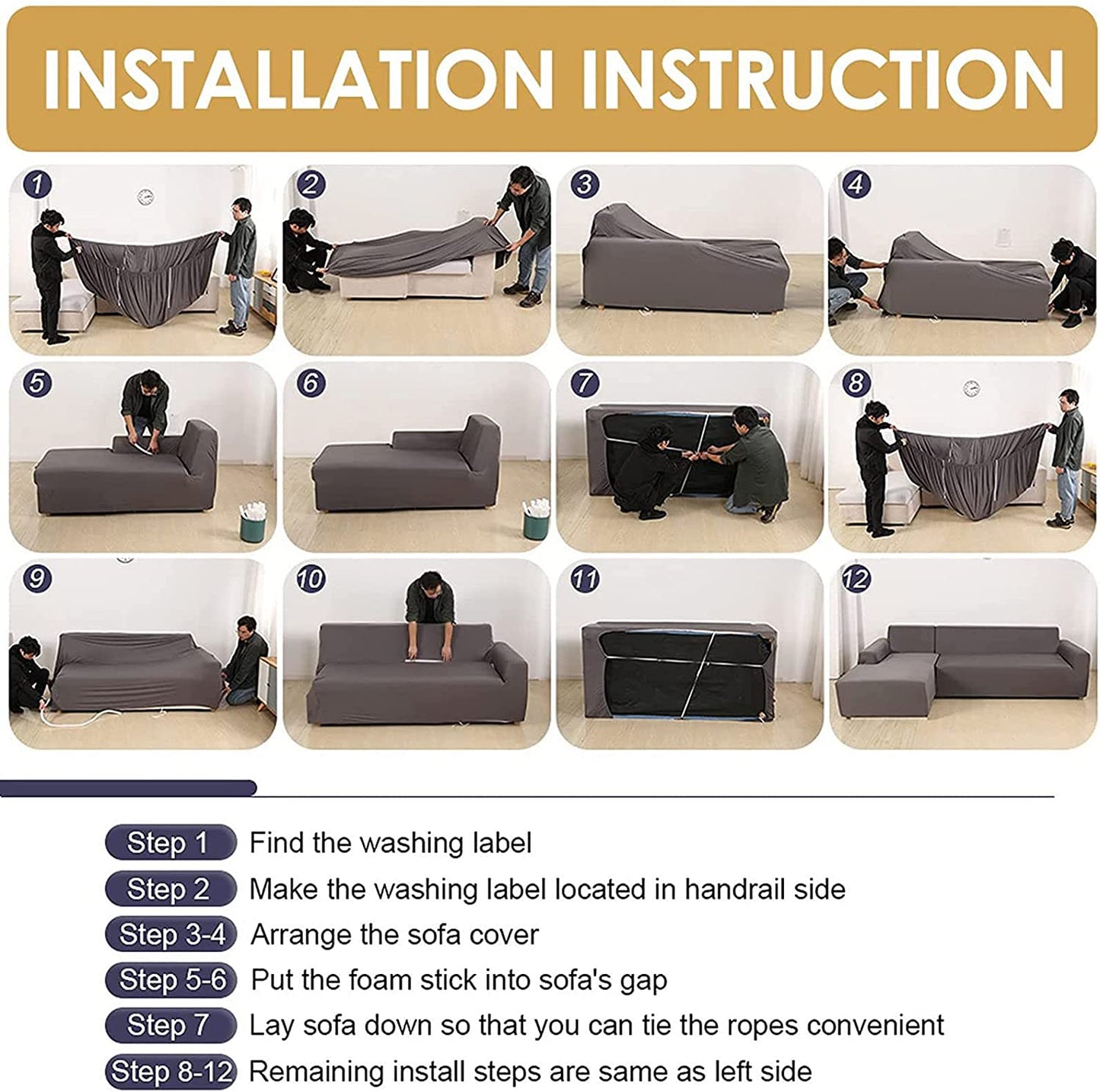 INSTALLATION INSTRUCTION

1
2
3
4
5
6
7
8
9
10
11
12

Step 1 Find the washing label
Step 2 Make the washing label located in handrail side
Step 3-4 Arrange the sofa cover
Step 5-6 Put the foam stick into sofa's gap
Step 7 Lay sofa down so that you can tie the ropes convenient
Step 8-12 Remaining install steps are same as left side