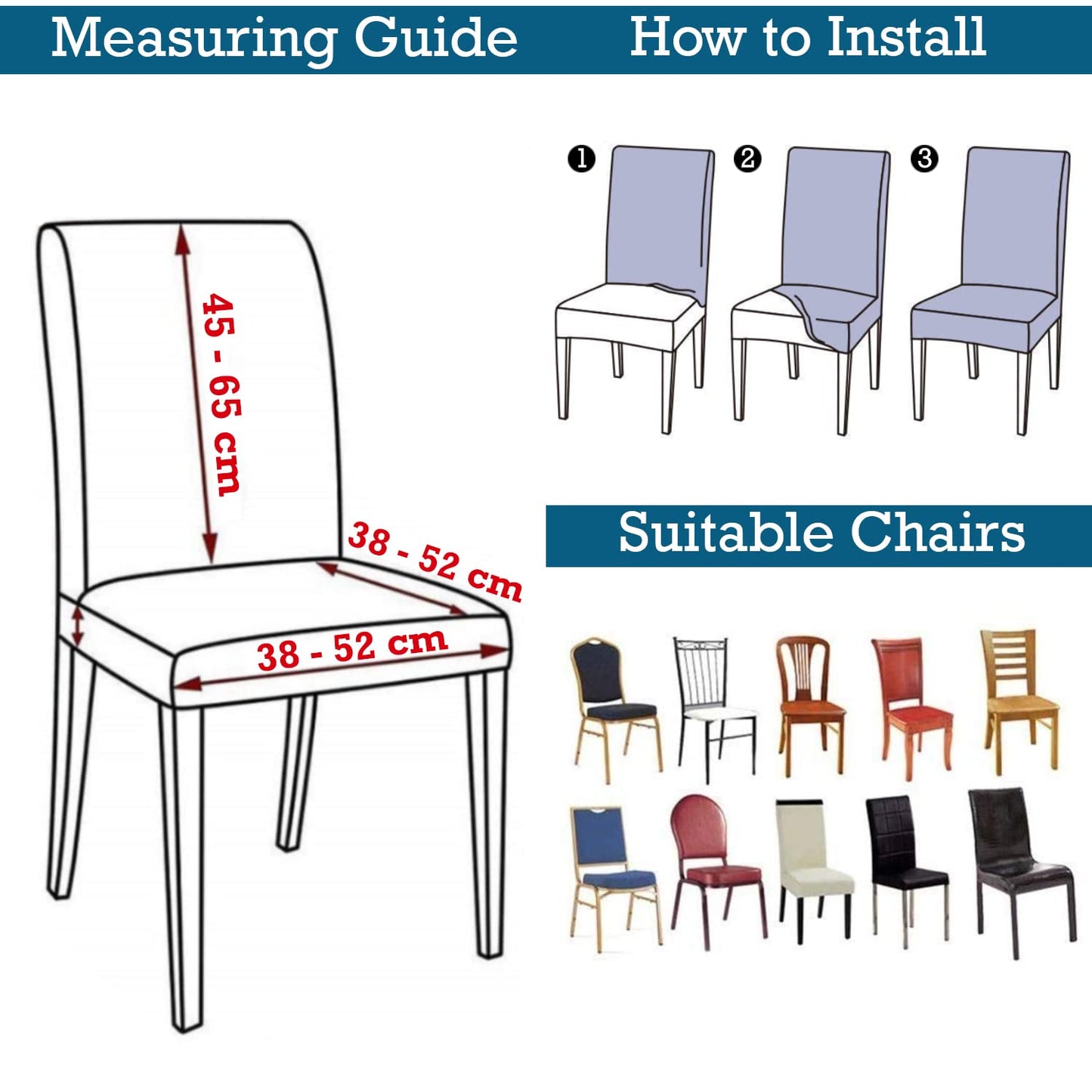 Measuring Guide

45 - 65 cm

38 - 52 cm

38 - 52 cm

How to Install

❶ ❷ ❸

Suitable Chairs